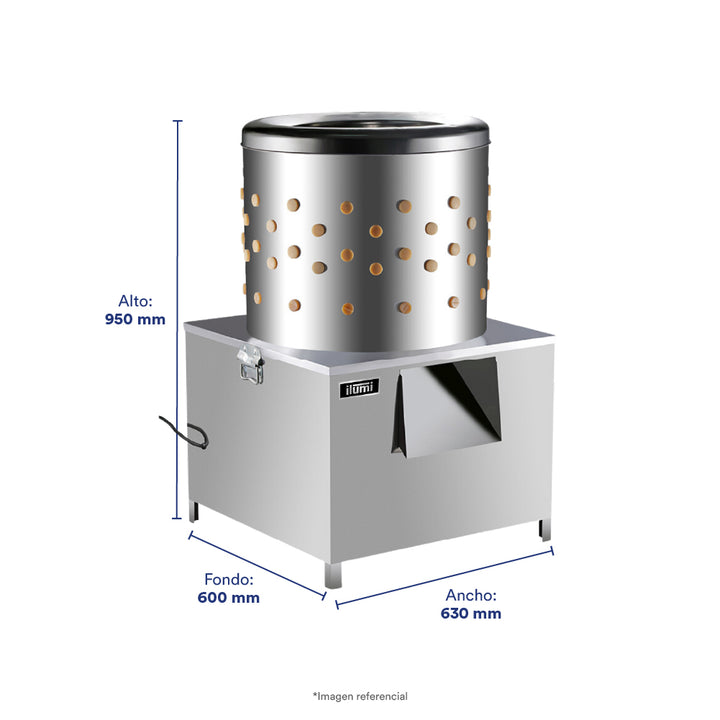 Alto:
950 mm

ilumi

Fondo:
600 mm

Ancho:
630 mm

*Imagen referencial